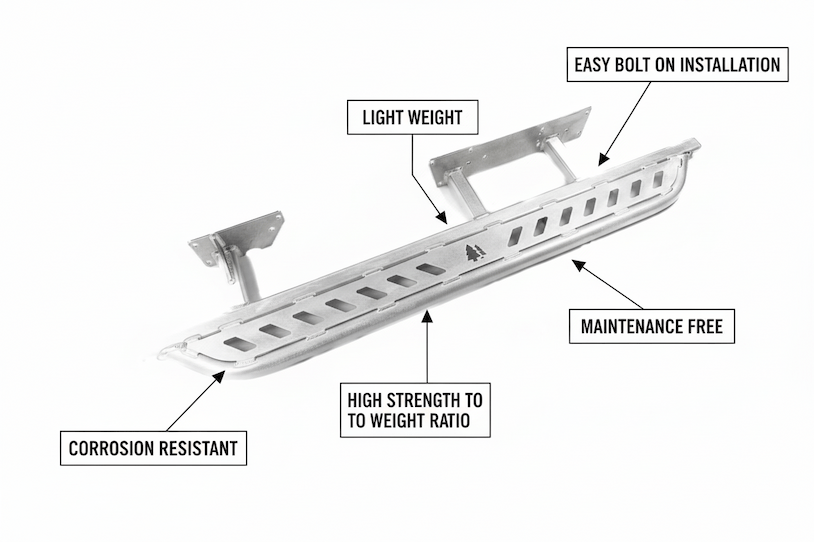 EASY BOLT ON INSTALLATION

LIGHT WEIGHT

MAINTENANCE FREE

HIGH STRENGTH TO TO WEIGHT RATIO

CORROSION RESISTANT