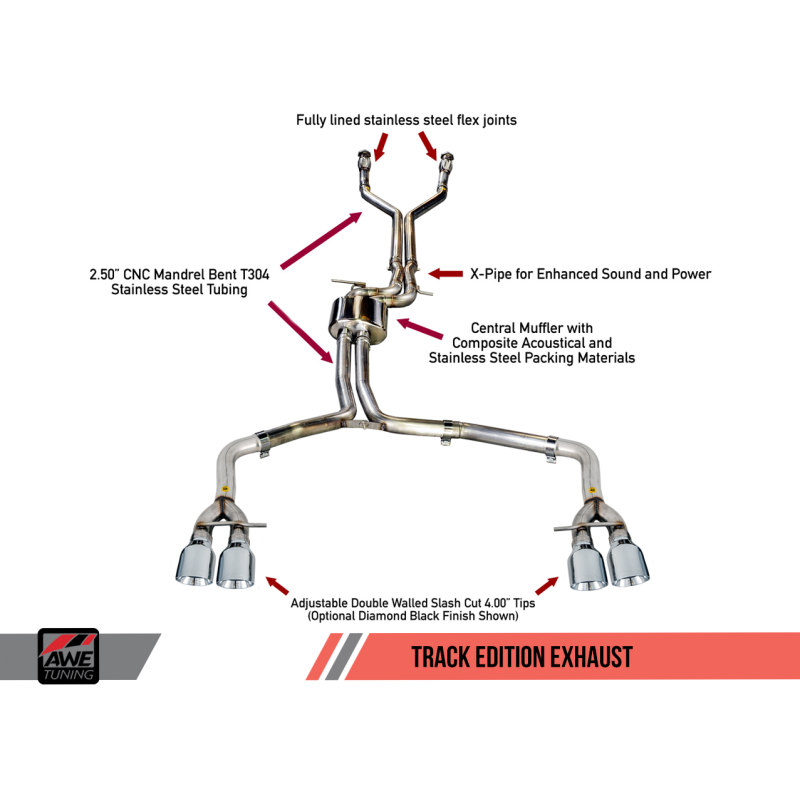 Fully lined stainless steel flex joints

2.50" CNC Mandrel Bent T304 Stainless Steel Tubing

X-Pipe for Enhanced Sound and Power

Central Muffler with Composite Acoustical and Stainless Steel Packing Materials

Adjustable Double Walled Slash Cut 4.00" Tips (Optional Diamond Black Finish Shown)

AWE TUNING

TRACK EDITION EXHAUST