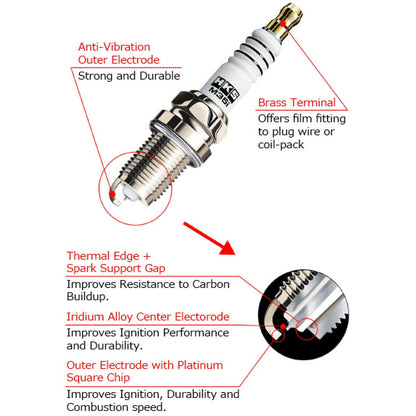 Anti-Vibration Outer Electrode

Strong and Durable

HKS
M35i

Brass Terminal

Offers film fitting to plug wire or coil-pack

Thermal Edge + Spark Support Gap

Improves Resistance to Carbon Buildup.

Iridium Alloy Center Electorode

Improves Ignition Performance and Durability.

Outer Electrode with Platinum Square Chip

Improves Ignition, Durability and Combustion speed.