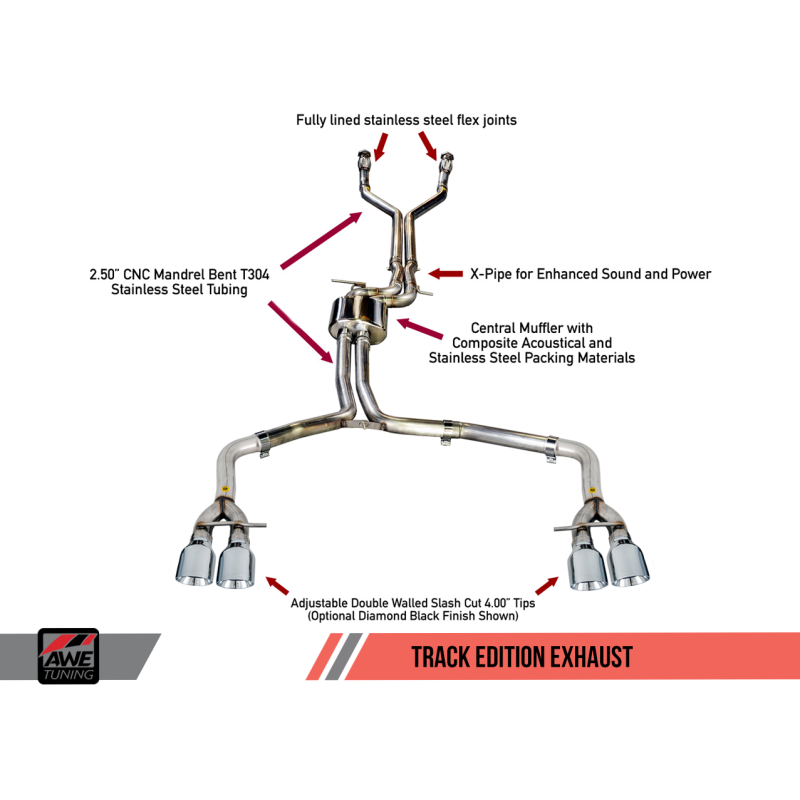 Fully lined stainless steel flex joints

2.50" CNC Mandrel Bent T304 Stainless Steel Tubing

X-Pipe for Enhanced Sound and Power

Central Muffler with Composite Acoustical and Stainless Steel Packing Materials

Adjustable Double Walled Slash Cut 4.00" Tips (Optional Diamond Black Finish Shown)

AWE TUNING

TRACK EDITION EXHAUST