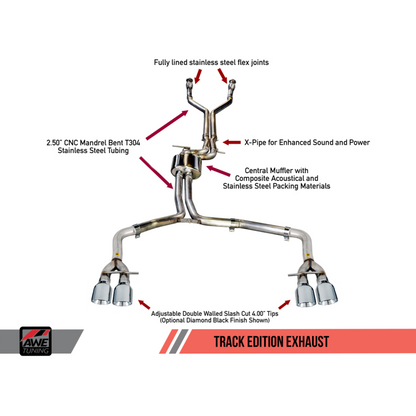 Fully lined stainless steel flex joints

2.50" CNC Mandrel Bent T304 Stainless Steel Tubing

X-Pipe for Enhanced Sound and Power

Central Muffler with Composite Acoustical and Stainless Steel Packing Materials

Adjustable Double Walled Slash Cut 4.00" Tips (Optional Diamond Black Finish Shown)

AWE TUNING

TRACK EDITION EXHAUST